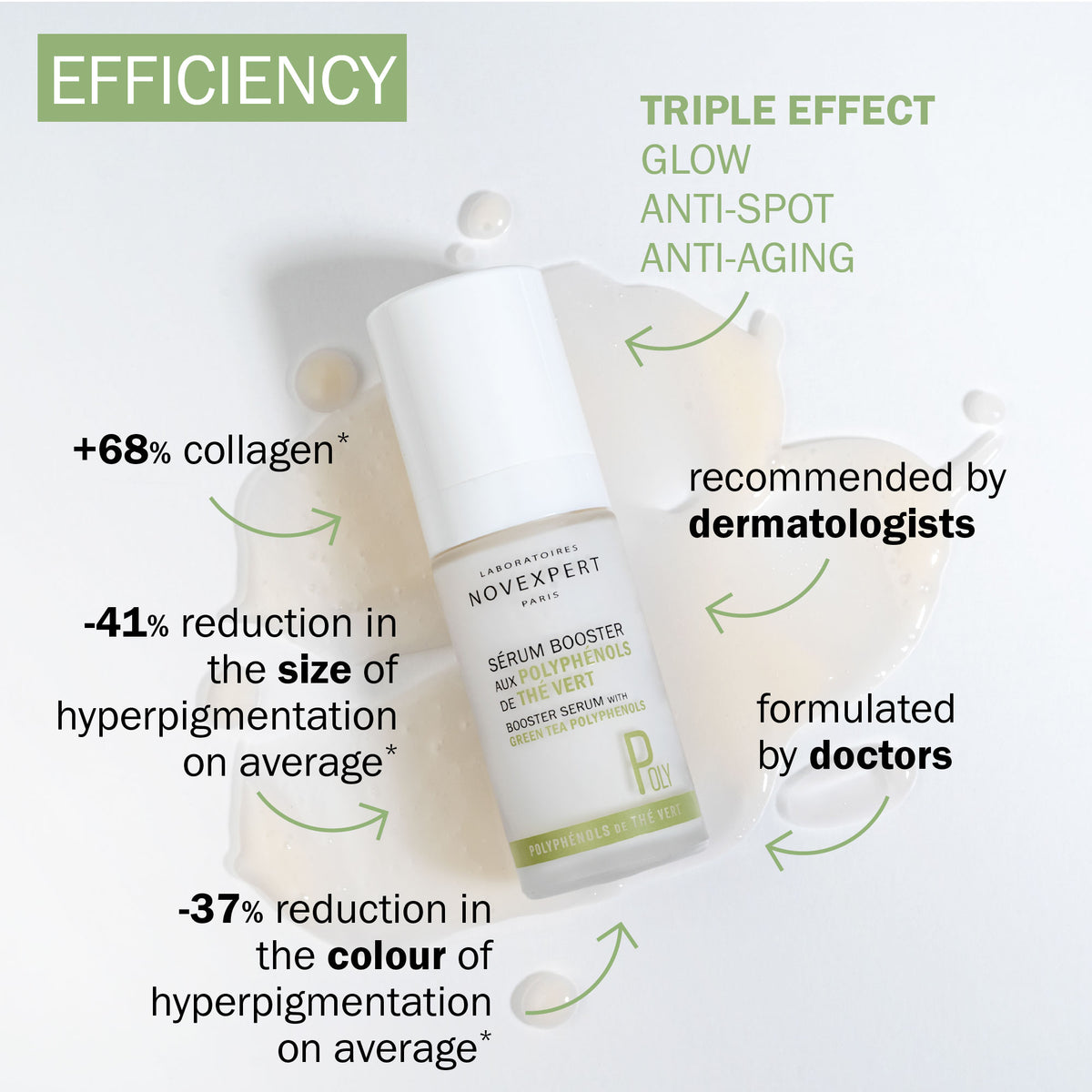 EFFICIENCY

TRIPLE EFFECT
GLOW
ANTI-SPOT
ANTI-AGING

+68% collagen*

-41% reduction in the size of hyperpigmentation on average*

-37% reduction in the colour of hyperpigmentation on average*

recommended by dermatologists

formulated by doctors

LABORATOIRES
NOVEXPERT
PARIS

SÉRUM BOOSTER AUX POLYPHÉNOLS DE THÉ VERT
BOOSTER SERUM WITH GREEN TEA POLYPHENOLS

POLY

POLYPHÉNOLS DE THÉ VERT